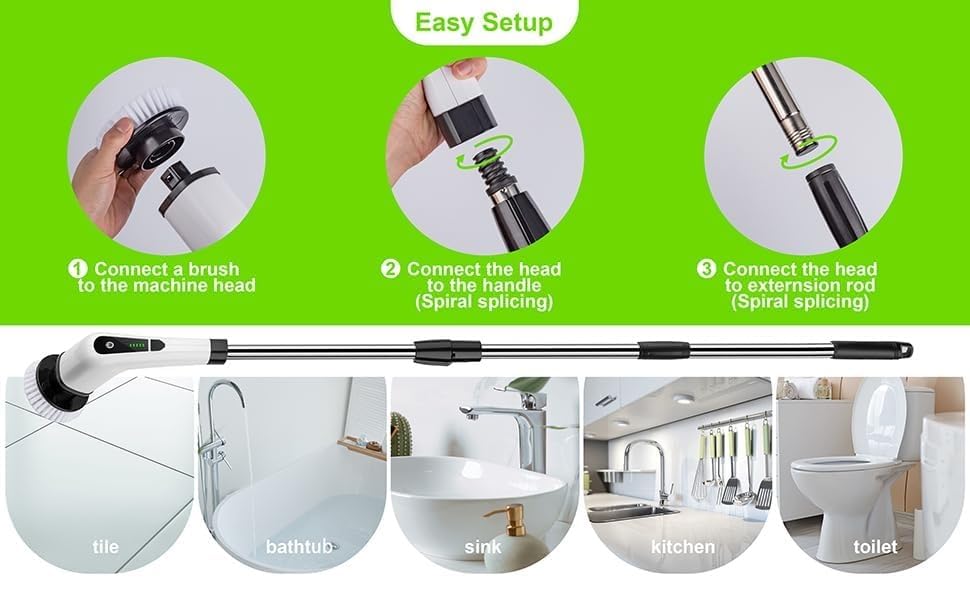 Easy Setup

1 Connect a brush to the machine head

2 Connect the head to the handle (Spiral splicing)

3 Connect the head to externsion rod (Spiral splicing)

tile

bathtub

sink

kitchen

toilet