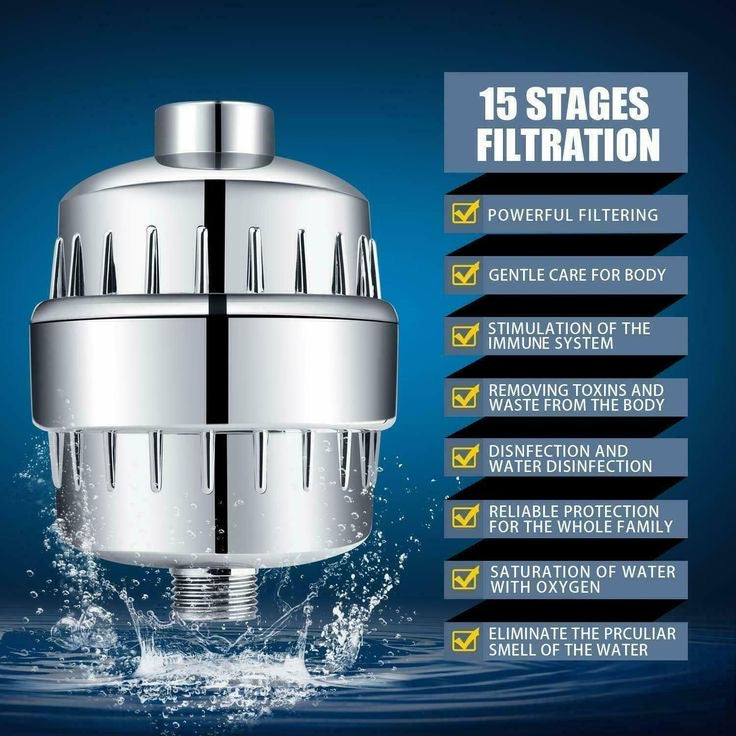 15 STAGES FILTRATION

POWERFUL FILTERING

GENTLE CARE FOR BODY

STIMULATION OF THE IMMUNE SYSTEM

REMOVING TOXINS AND WASTE FROM THE BODY

DISNFECTION AND WATER DISINFECTION

RELIABLE PROTECTION FOR THE WHOLE FAMILY

SATURATION OF WATER WITH OXYGEN

ELIMINATE THE PRCULIAR SMELL OF THE WATER