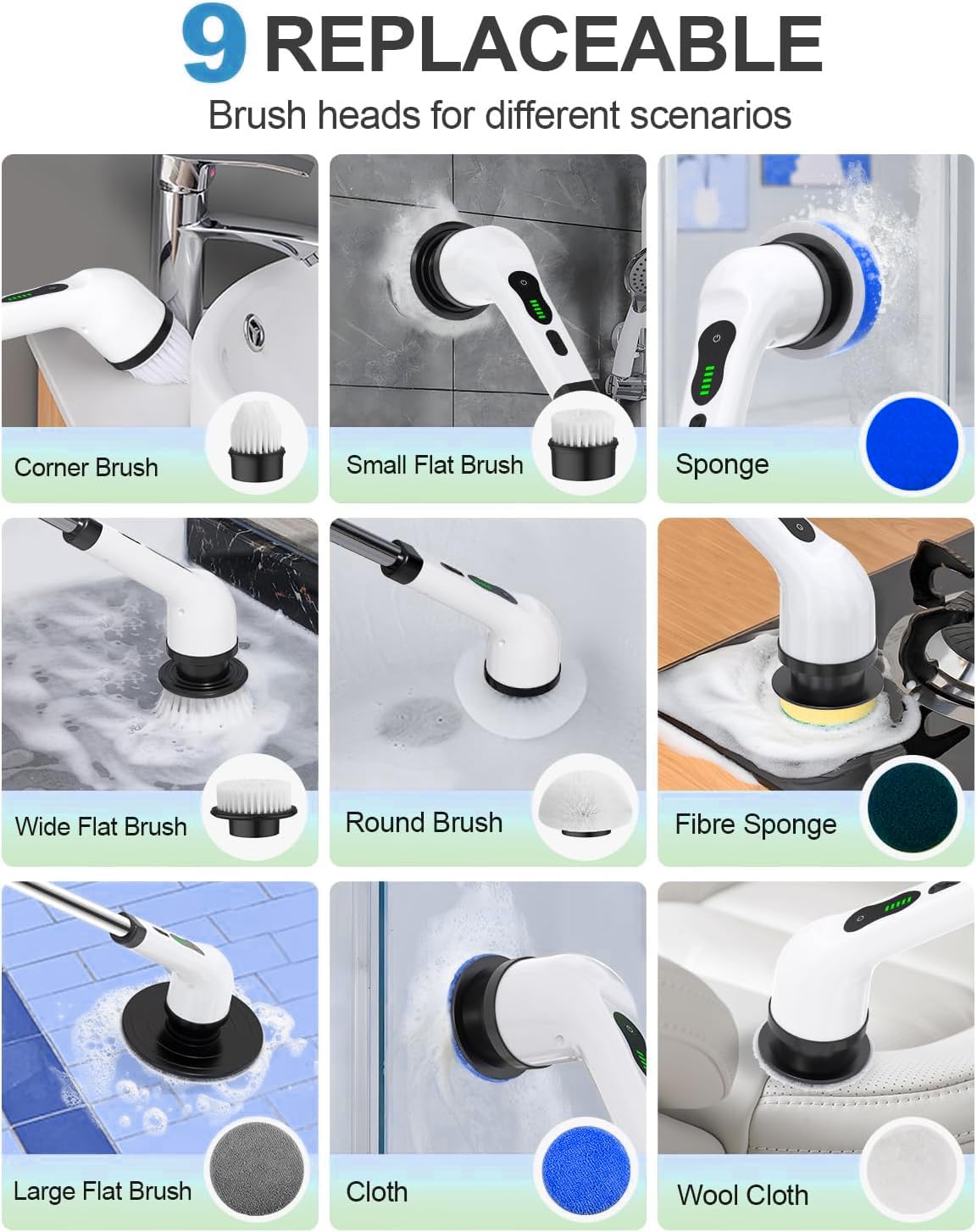 9 REPLACEABLE
Brush heads for different scenarios

Corner Brush

Small Flat Brush

Sponge

Wide Flat Brush

Round Brush

Fibre Sponge

Large Flat Brush

Cloth

Wool Cloth