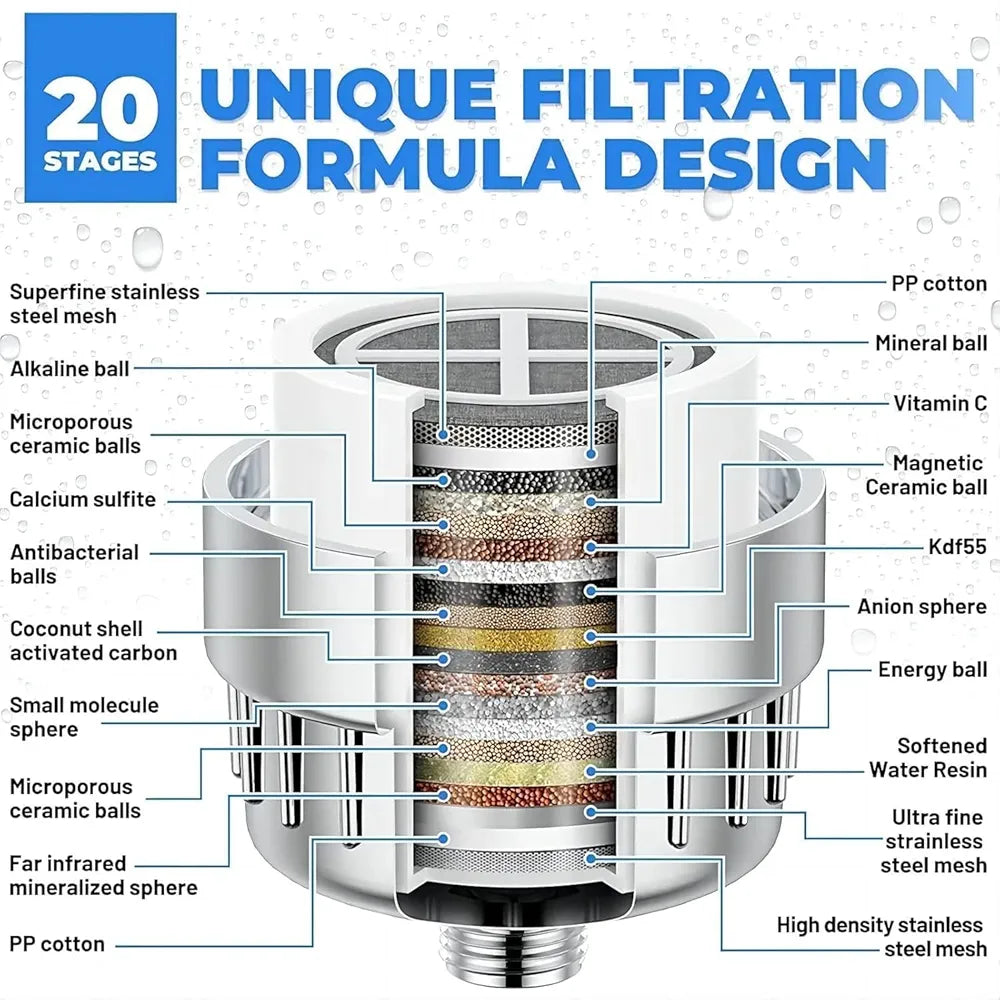 20 STAGES

UNIQUE FILTRATION FORMULA DESIGN

Superfine stainless steel mesh

Alkaline ball

Microporous ceramic balls

Calcium sulfite

Antibacterial balls

Coconut shell activated carbon

Small molecule sphere

Microporous ceramic balls

Far infrared mineralized sphere

PP cotton

PP cotton

Mineral ball

Vitamin C

Magnetic Ceramic ball

Kdf55

Anion sphere

Energy ball

Softened Water Resin

Ultra fine strainless steel mesh

High density stainless steel mesh